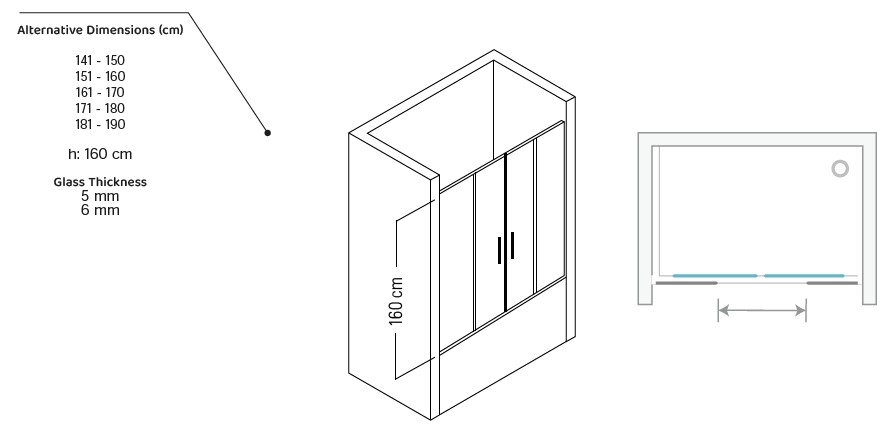 Alternative Dimensions (cm)

141 - 150
151 - 160
161 - 170
171 - 180
181 - 190

h: 160 cm

Glass Thickness
5 mm
6 mm

160 cm