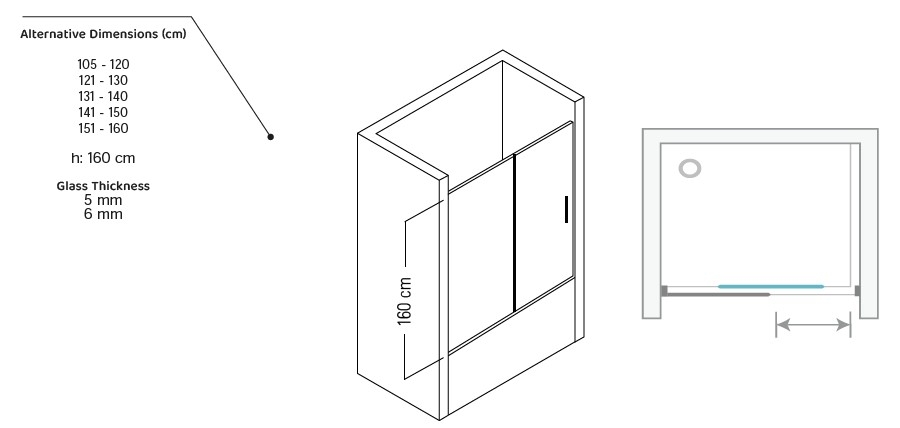 Alternative Dimensions (cm)

105 - 120
121 - 130
131 - 140
141 - 150
151 - 160

h: 160 cm

Glass Thickness
5 mm
6 mm

160 cm